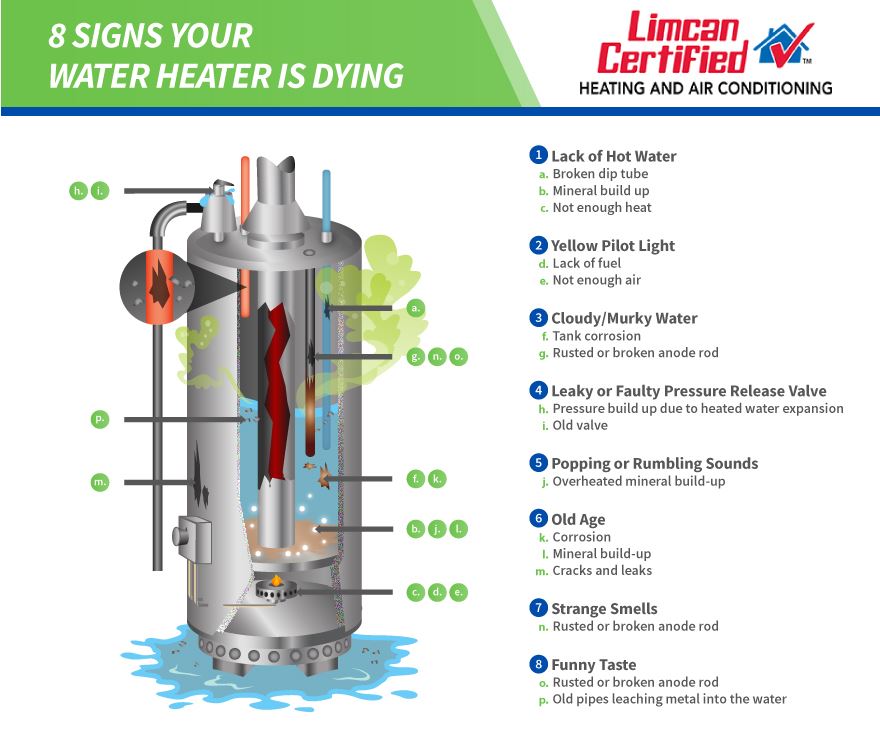 8 SIGNS YOUR WATER HEATER IS DYING

Limcan Certified™
HEATING AND AIR CONDITIONING

h. i.
a.
g. n. o.
p.
m.
f. k.
b. j. l.
c. d. e.

1 Lack of Hot Water
a. Broken dip tube
b. Mineral build up
c. Not enough heat

2 Yellow Pilot Light
d. Lack of fuel
e. Not enough air

3 Cloudy/Murky Water
f. Tank corrosion
g. Rusted or broken anode rod

4 Leaky or Faulty Pressure Release Valve
h. Pressure build up due to heated water expansion
i. Old valve

5 Popping or Rumbling Sounds
j. Overheated mineral build-up

6 Old Age
k. Corrosion
l. Mineral build-up
m. Cracks and leaks

7 Strange Smells
n. Rusted or broken anode rod

8 Funny Taste
o. Rusted or broken anode rod
p. Old pipes leaching metal into the water